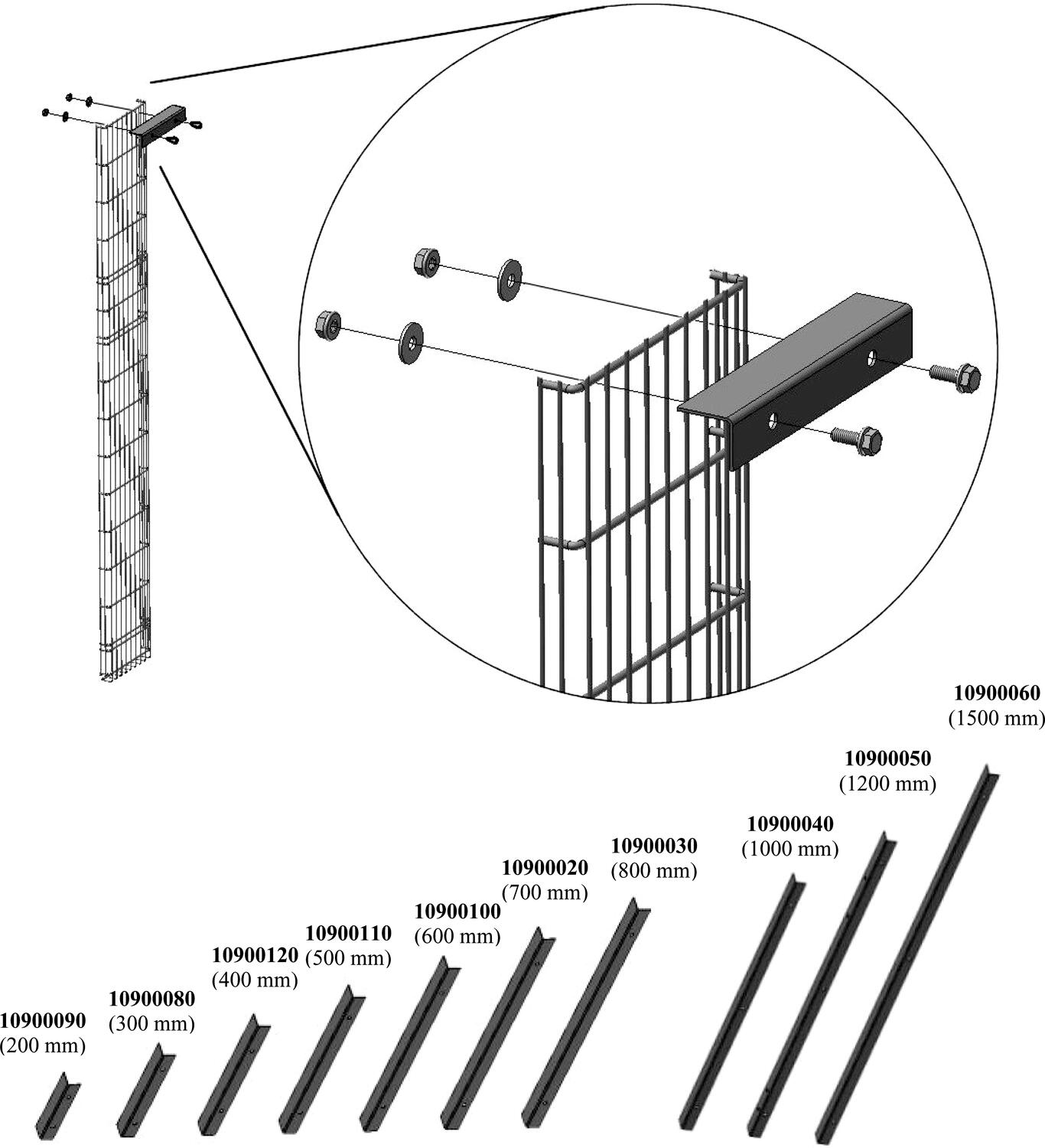 10900090
(200 mm)

10900080
(300 mm)

10900120
(400 mm)

10900110
(500 mm)

10900100
(600 mm)

10900020
(700 mm)

10900030
(800 mm)

10900040
(1000 mm)

10900050
(1200 mm)

10900060
(1500 mm)