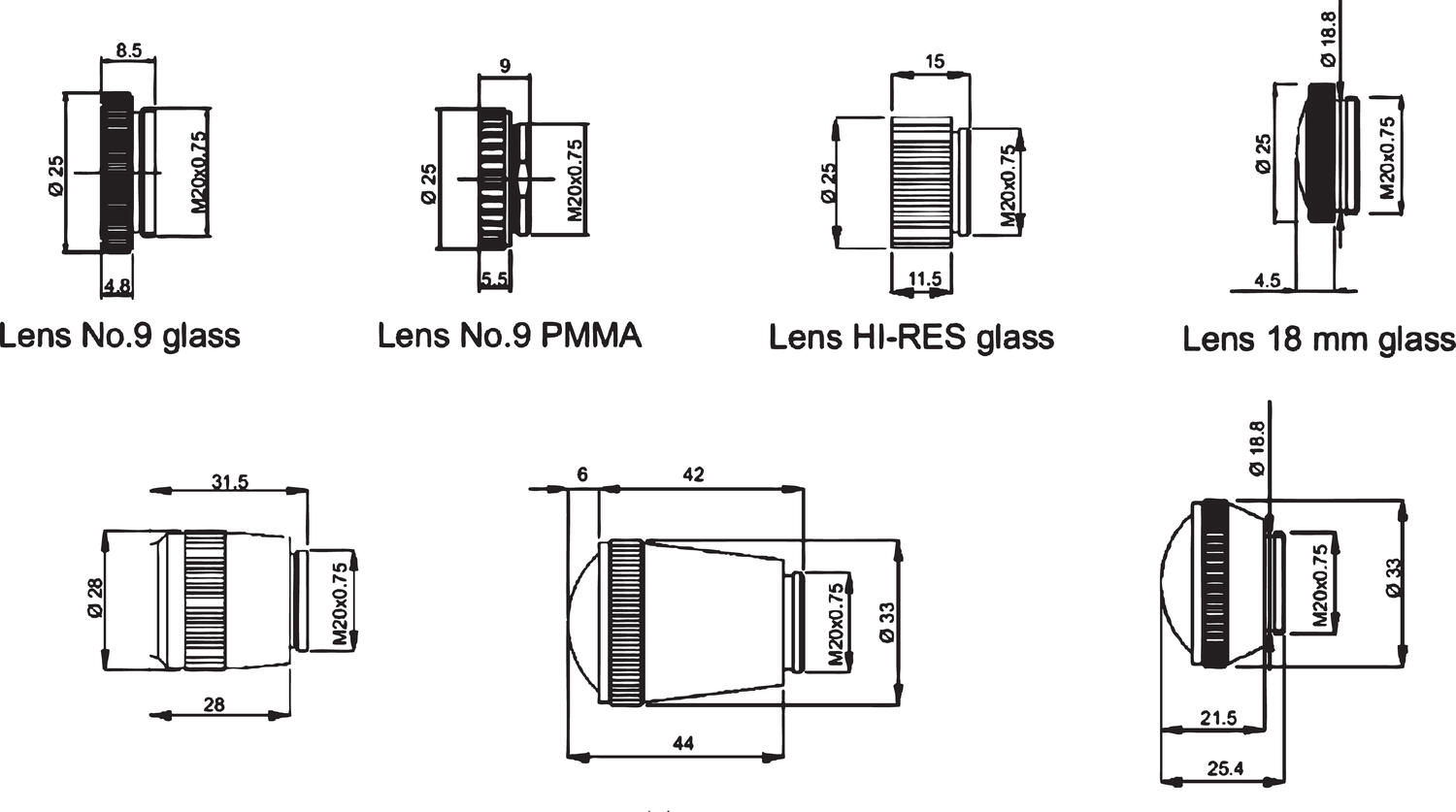 8.5
Ø 25
M20x0.75
4.8
Lens No.9 glass

9
Ø 25
M20x0.75
5.5
Lens No.9 PMMA

15
Ø 25
M20x0.75
11.5
Lens HI-RES glass

Ø 18.8
Ø 25
M20x0.75
4.5
Lens 18 mm glass

31.5
Ø 28
M20x0.75
28

6
42
M20x0.75
Ø 33
44

Ø 18.8
M20x0.75
Ø 33
21.5
25.4