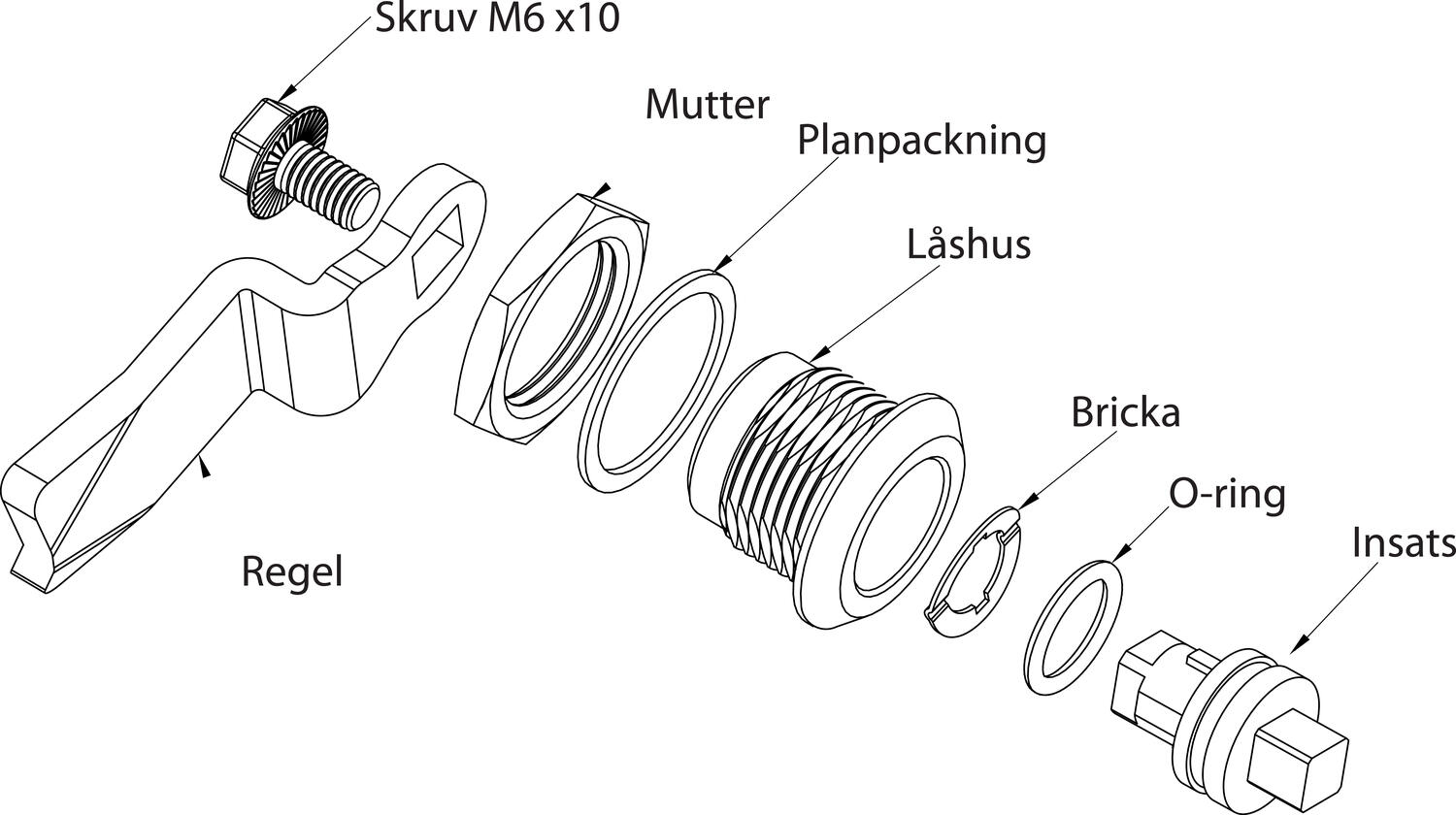 Skruv M6 x10

Mutter

Planpackning

Låshus

Bricka

O-ring

Insats

Regel