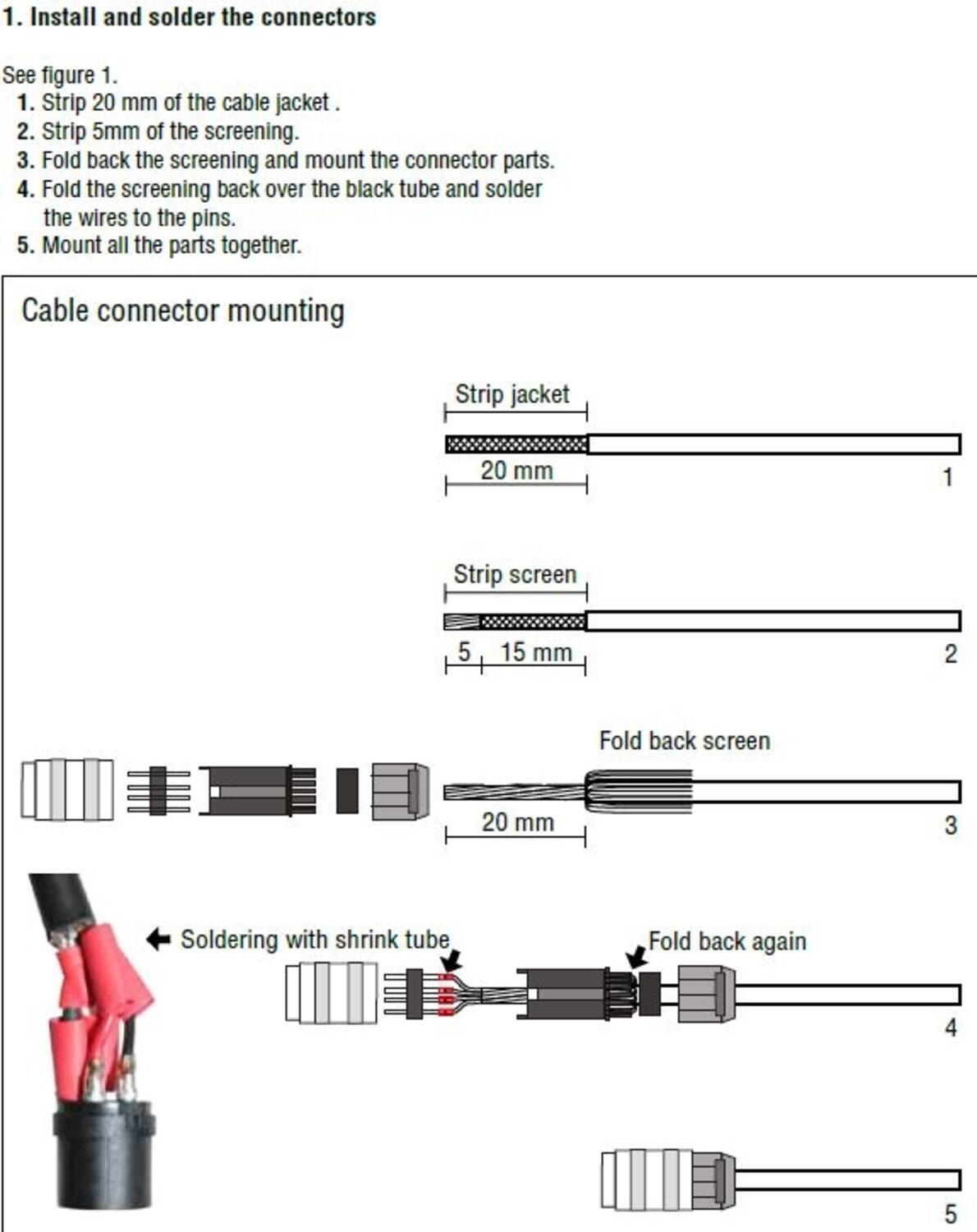 1. Install and solder the connectors

See figure 1.
1. Strip 20 mm of the cable jacket .
2. Strip 5mm of the screening.
3. Fold back the screening and mount the connector parts.
4. Fold the screening back over the black tube and solder the wires to the pins.
5. Mount all the parts together.

Cable connector mounting

Strip jacket
20 mm
1

Strip screen
5 15 mm
2

Fold back screen
20 mm
3

Soldering with shrink tube
Fold back again
4

5