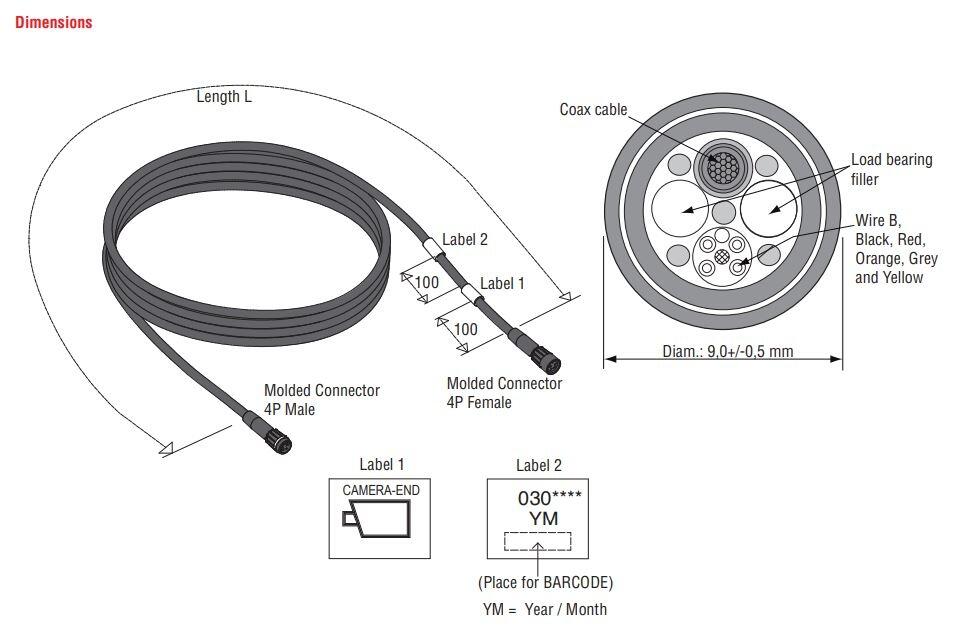 Dimensions

Length L

Label 2

100

Label 1

100

Molded Connector
4P Male

Molded Connector
4P Female

Coax cable

Load bearing filler

Wire B, Black, Red, Orange, Grey and Yellow

Diam.: 9,0+/-0,5 mm

Label 1

CAMERA-END

Label 2

030****
YM

(Place for BARCODE)

YM = Year / Month