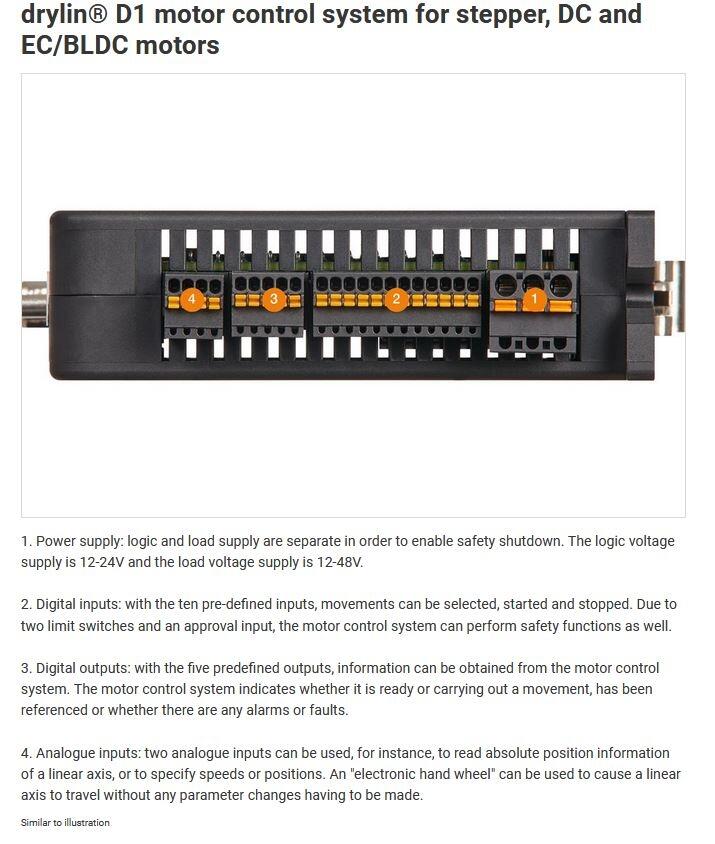 drylin® D1 motor control system for stepper, DC and EC/BLDC motors

4

3

2

1

1. Power supply: logic and load supply are separate in order to enable safety shutdown. The logic voltage supply is 12-24V and the load voltage supply is 12-48V.

2. Digital inputs: with the ten pre-defined inputs, movements can be selected, started and stopped. Due to two limit switches and an approval input, the motor control system can perform safety functions as well.

3. Digital outputs: with the five predefined outputs, information can be obtained from the motor control system. The motor control system indicates whether it is ready or carrying out a movement, has been referenced or whether there are any alarms or faults.

4. Analogue inputs: two analogue inputs can be used, for instance, to read absolute position information of a linear axis, or to specify speeds or positions. An "electronic hand wheel" can be used to cause a linear axis to travel without any parameter changes having to be made.

Similar to illustration