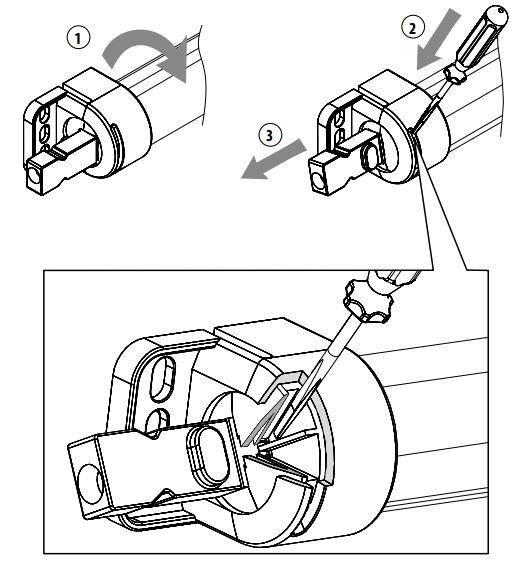 1

2

3