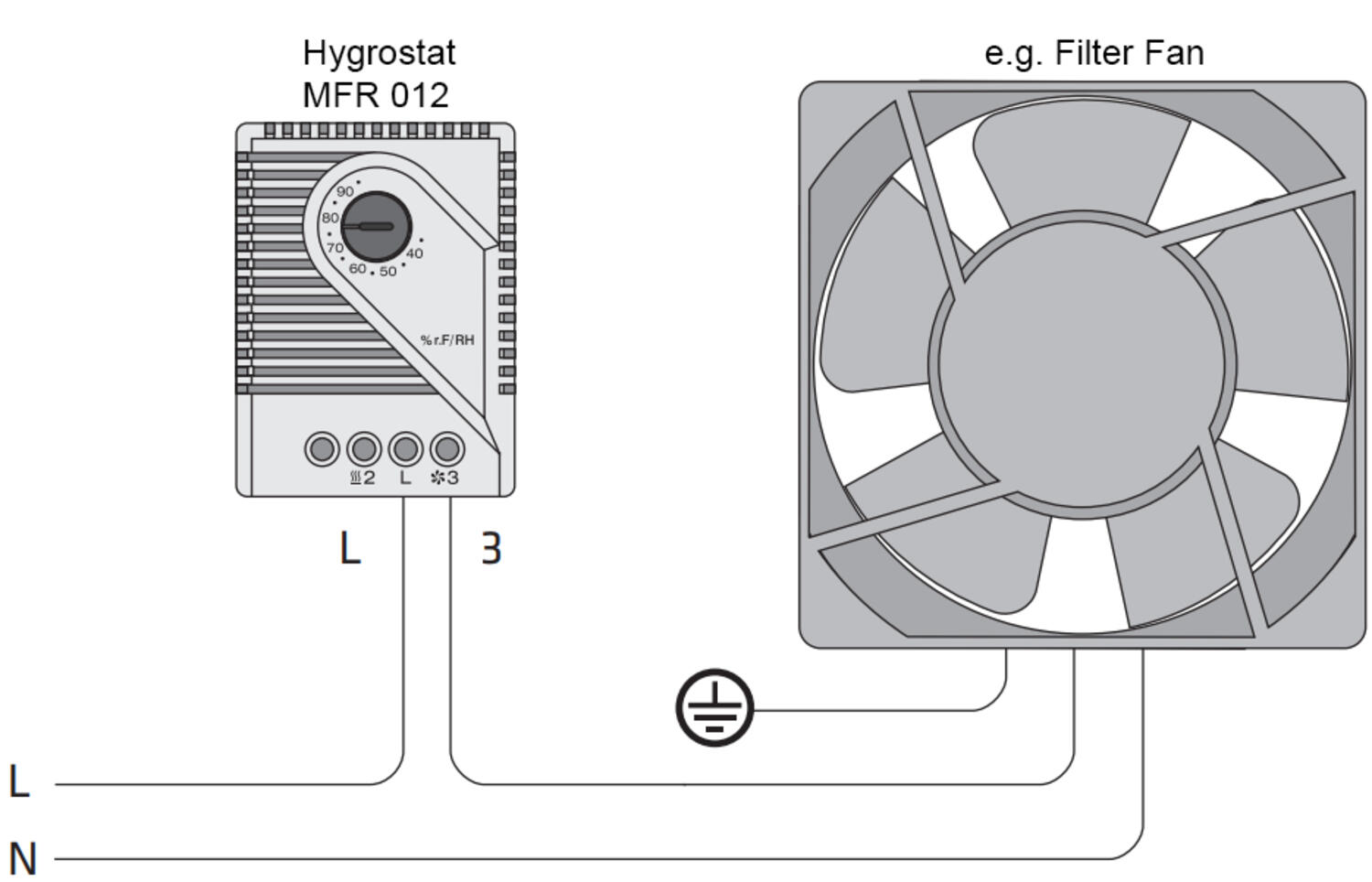 Hygrostat
MFR 012

e.g. Filter Fan

90
80
70
60
50
40

% r.F/RH

2 L 3

L 3

L

N