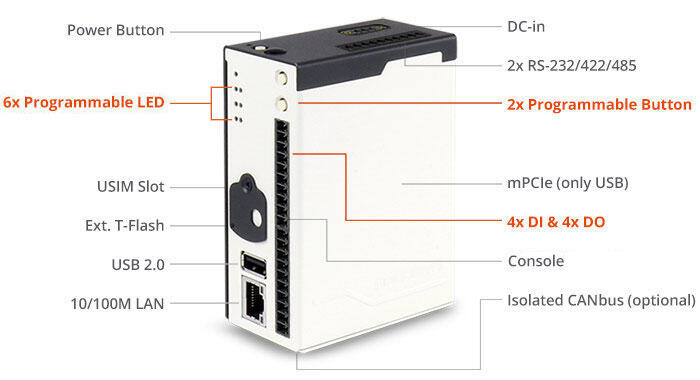 Power Button

6x Programmable LED

USIM Slot

Ext. T-Flash

USB 2.0

10/100M LAN

DC-in

2x RS-232/422/485

2x Programmable Button

mPCIe (only USB)

4x DI & 4x DO

Console

Isolated CANbus (optional)