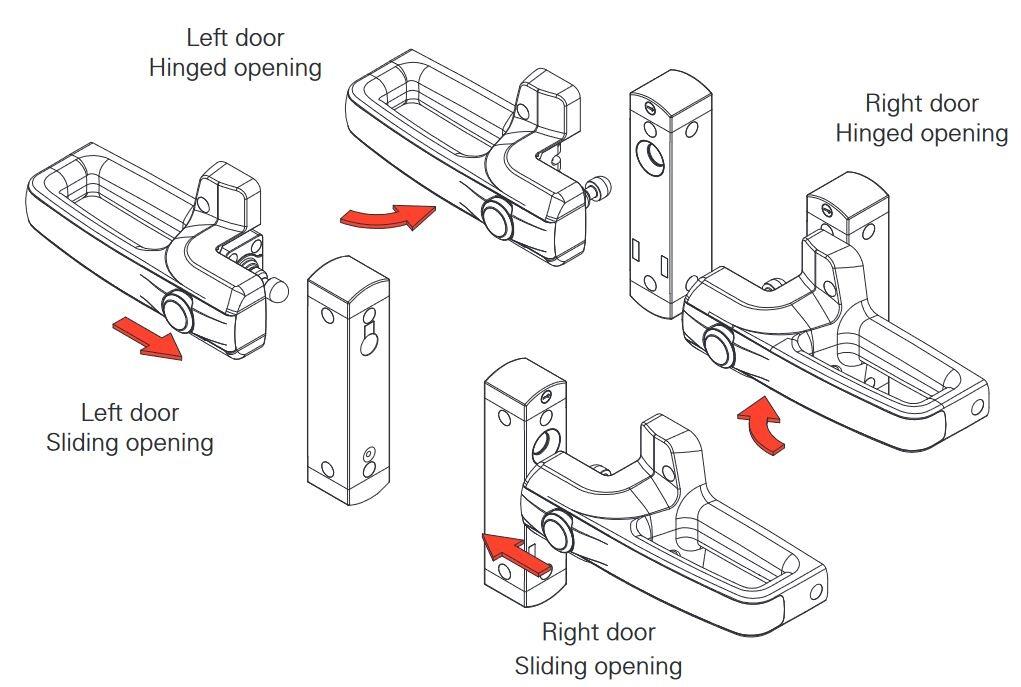 Left door
Hinged opening

Right door
Hinged opening

Left door
Sliding opening

Right door
Sliding opening