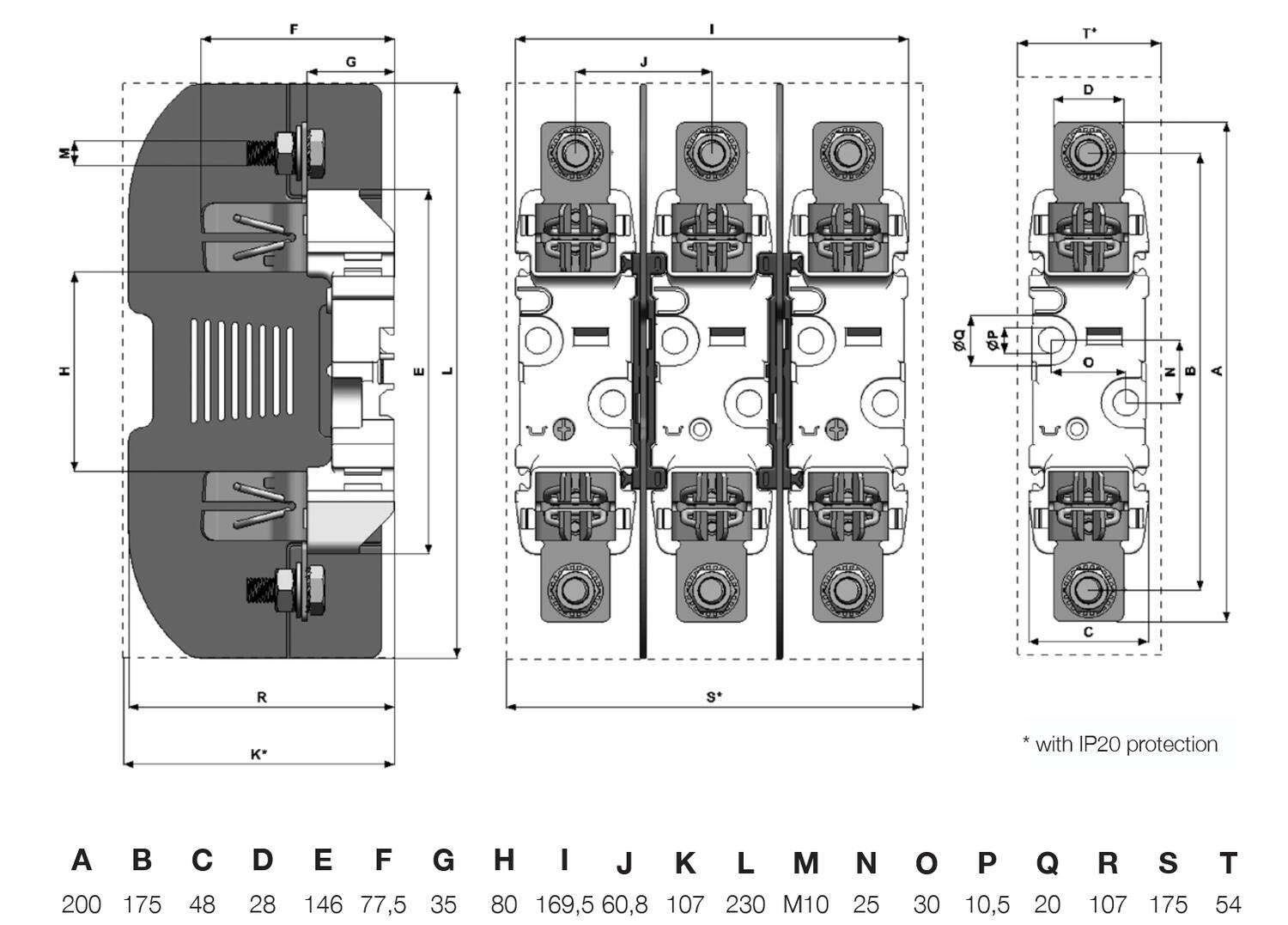 F
G
M
H
E
L
R
K*
I
J
S*
T*
D
ØQ
ØP
O
N
B
A
C

* with IP20 protection

| A | B | C | D | E | F | G | H | I | J | K | L | M | N | O | P | Q | R | S | T |
|---|---|---|---|---|---|---|---|---|---|---|---|---|---|---|---|---|---|---|---|
| 200 | 175 | 48 | 28 | 146 | 77,5 | 35 | 80 | 169,5 | 60,8 | 107 | 230 | M10 | 25 | 30 | 10,5 | 20 | 107 | 175 | 54 |