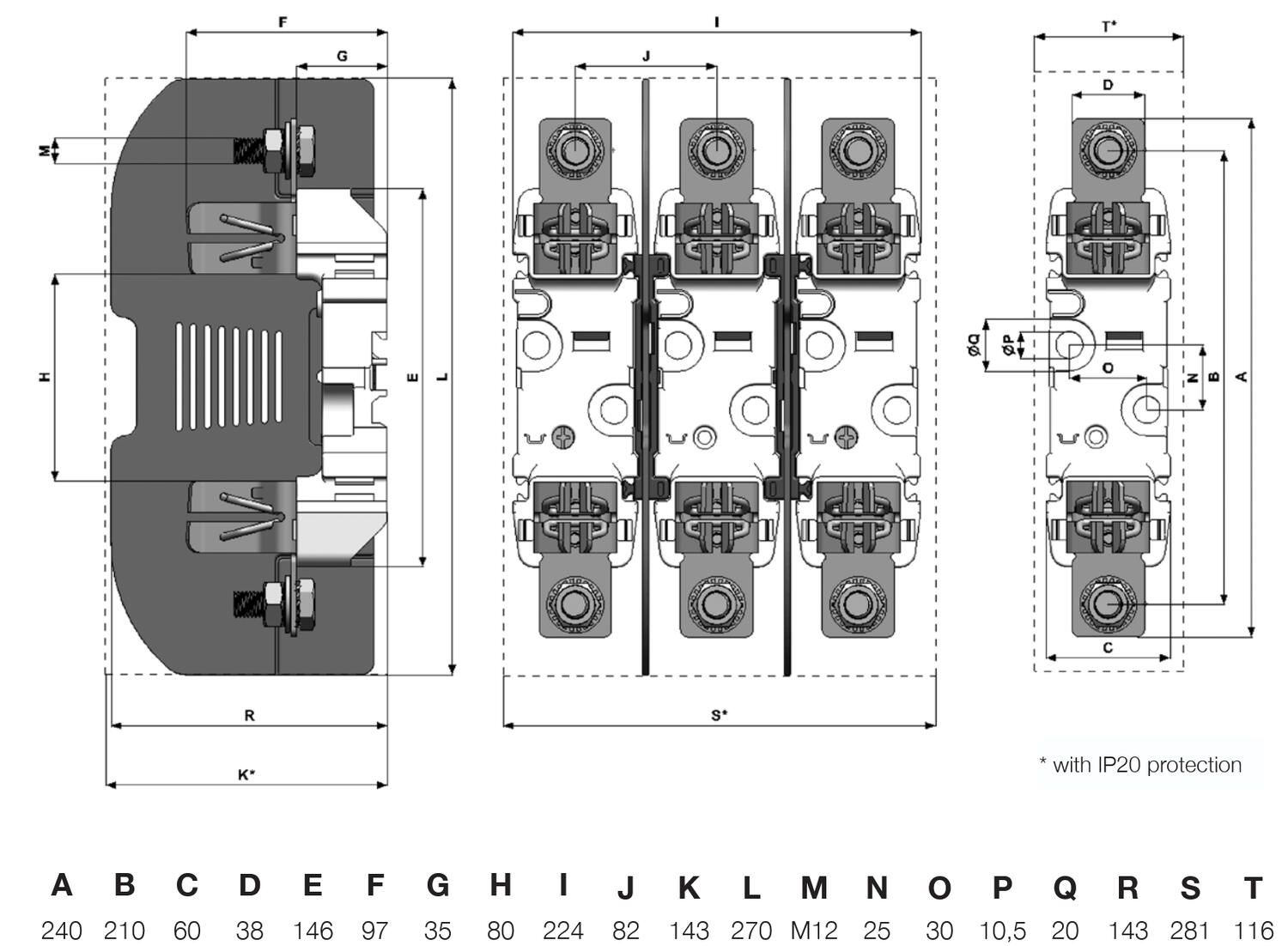 F
G
M
H
E
L
R
K*
I
J
S*
T*
D
ØQ
ØP
O
N
B
A
C

* with IP20 protection

| A | B | C | D | E | F | G | H | I | J | K | L | M | N | O | P | Q | R | S | T |
|---|---|---|---|---|---|---|---|---|---|---|---|---|---|---|---|---|---|---|---|
| 240 | 210 | 60 | 38 | 146 | 97 | 35 | 80 | 224 | 82 | 143 | 270 | M12 | 25 | 30 | 10,5 | 20 | 143 | 281 | 116 |