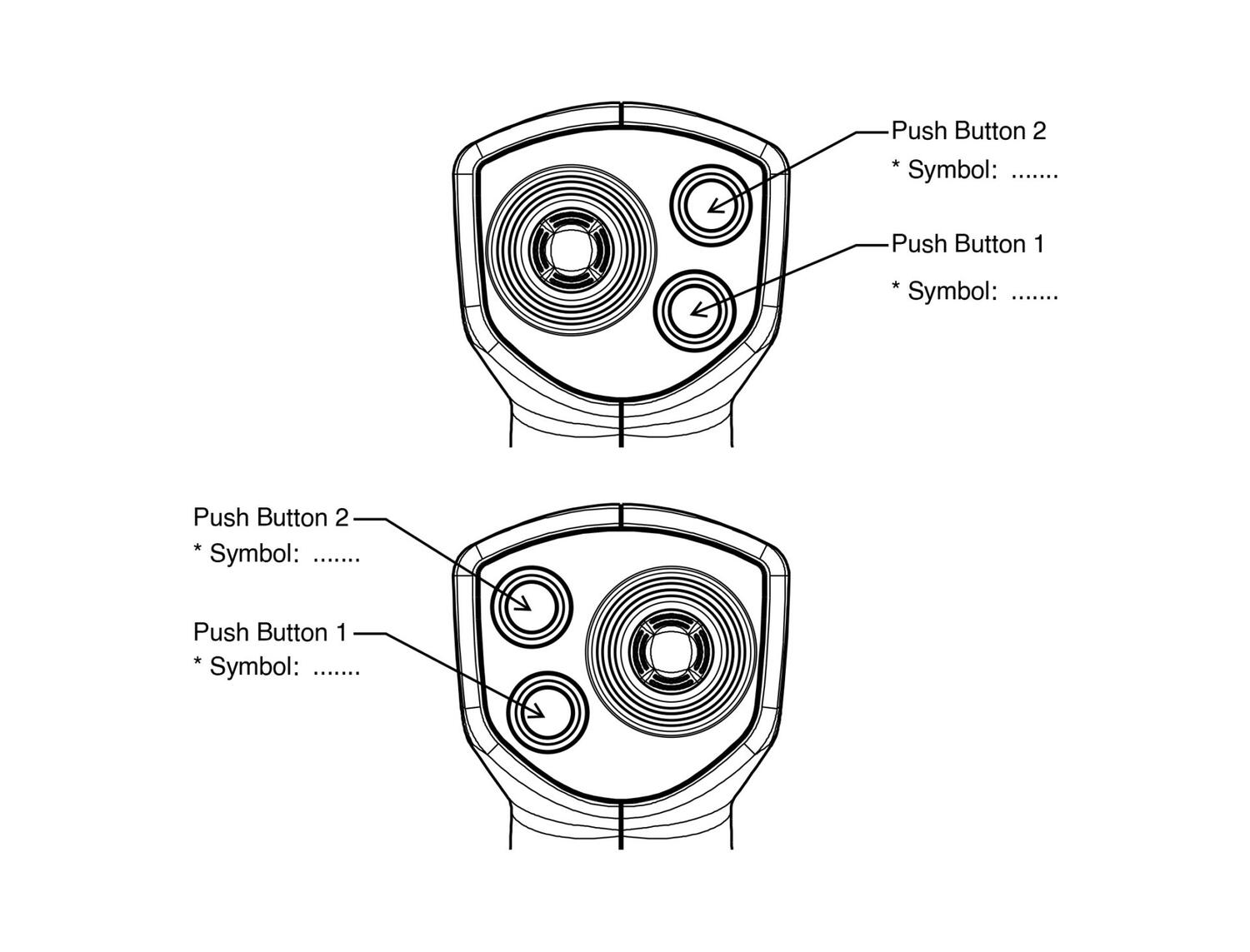 Push Button 2
* Symbol: .......

Push Button 1
* Symbol: .......

Push Button 2
* Symbol: .......

Push Button 1
* Symbol: .......