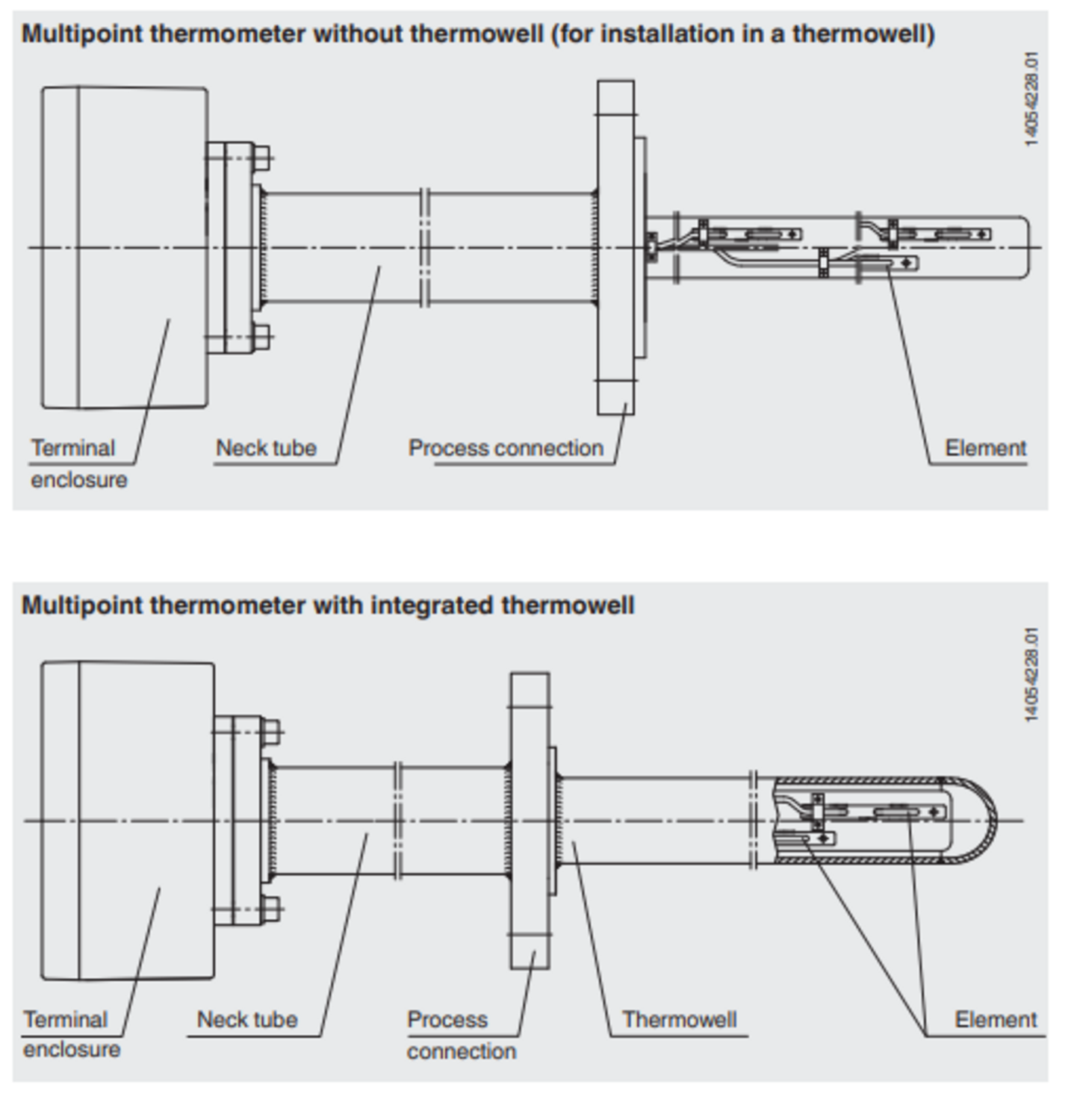 Multipoint thermometer without thermowell (for installation in a thermowell)

14054228.01

Terminal enclosure

Neck tube

Process connection

Element

Multipoint thermometer with integrated thermowell

14054228.01

Terminal enclosure

Neck tube

Process connection

Thermowell

Element