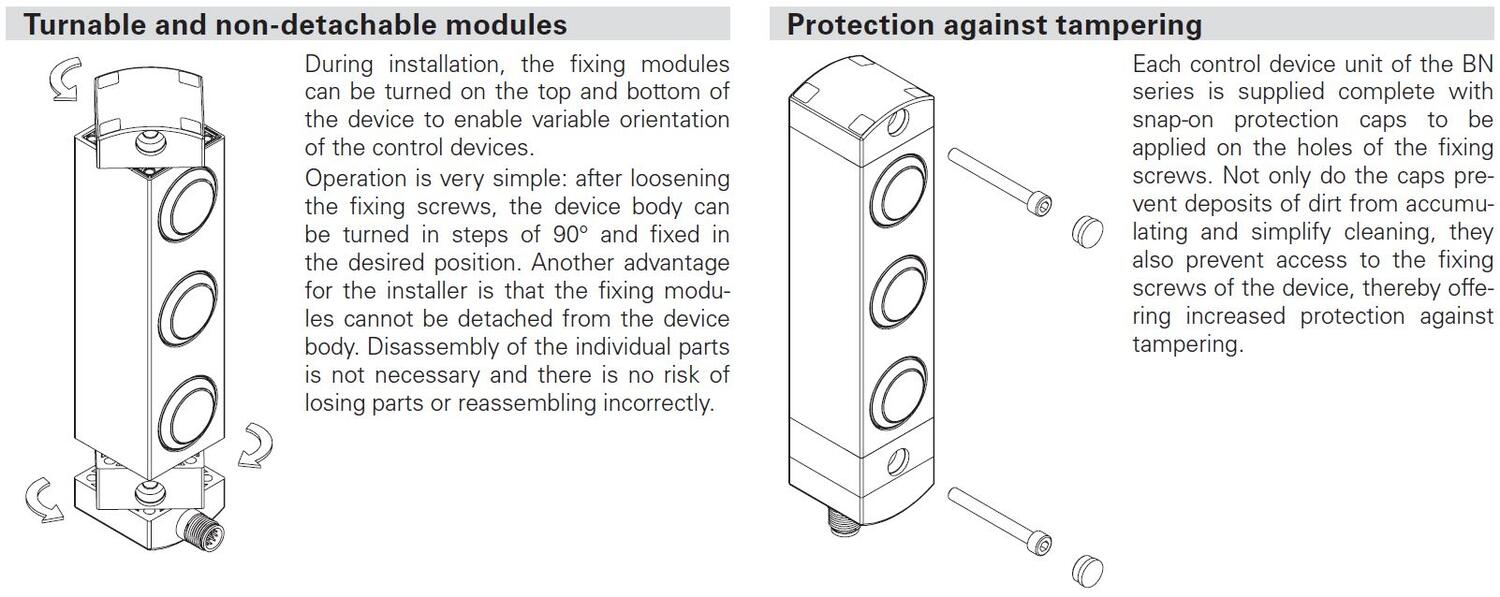 Turnable and non-detachable modules

During installation, the fixing modules can be turned on the top and bottom of the device to enable variable orientation of the control devices.

Operation is very simple: after loosening the fixing screws, the device body can be turned in steps of 90° and fixed in the desired position. Another advantage for the installer is that the fixing modules cannot be detached from the device body. Disassembly of the individual parts is not necessary and there is no risk of losing parts or reassembling incorrectly.

Protection against tampering

Each control device unit of the BN series is supplied complete with snap-on protection caps to be applied on the holes of the fixing screws. Not only do the caps prevent deposits of dirt from accumulating and simplify cleaning, they also prevent access to the fixing screws of the device, thereby offering increased protection against tampering.