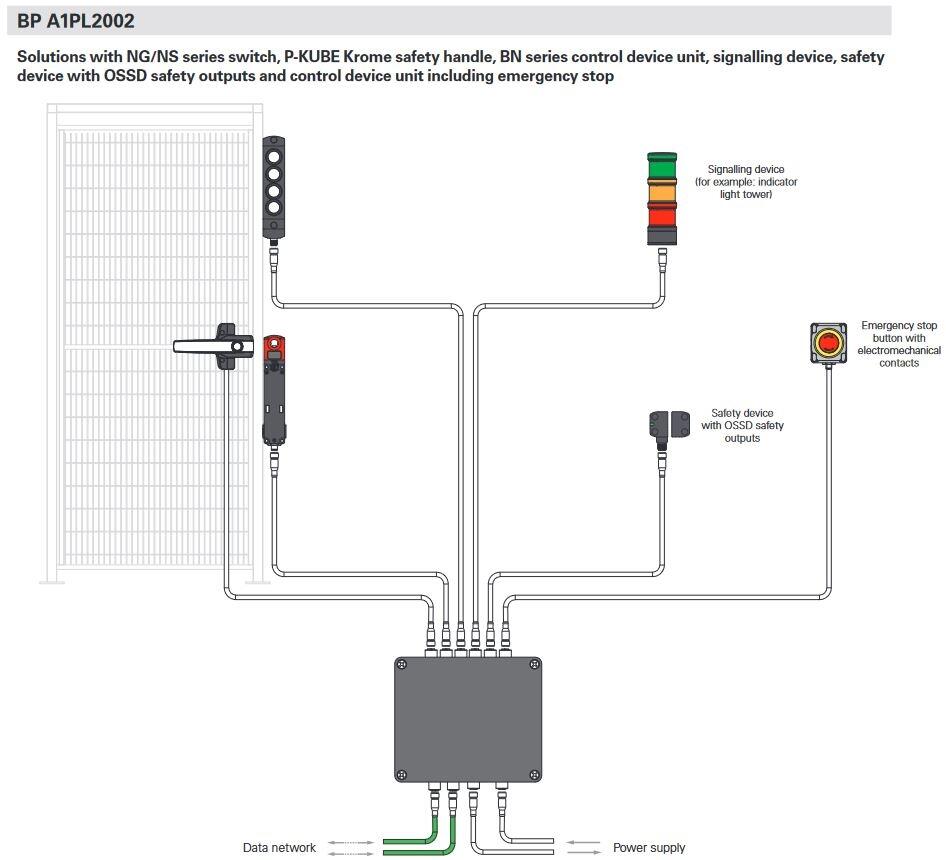 BP A1PL2002

Solutions with NG/NS series switch, P-KUBE Krome safety handle, BN series control device unit, signalling device, safety device with OSSD safety outputs and control device unit including emergency stop

Signalling device (for example: indicator light tower)

Emergency stop button with electromechanical contacts

Safety device with OSSD safety outputs

Data network

Power supply