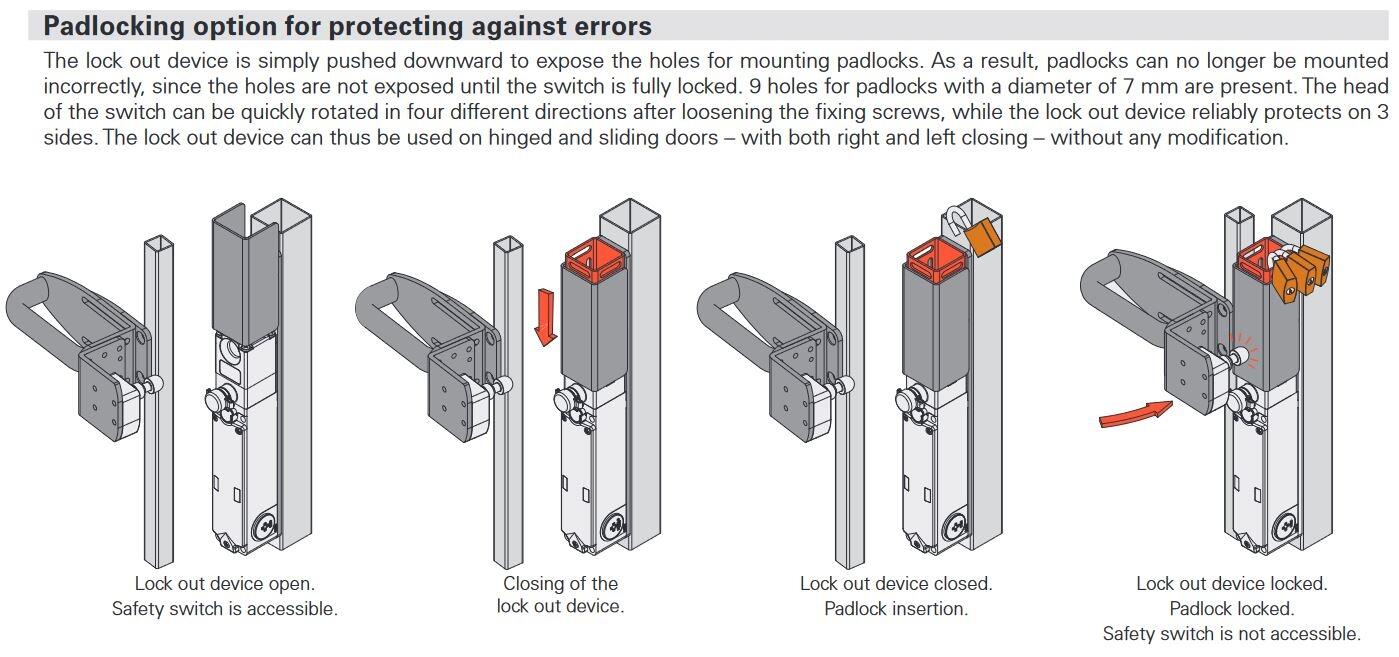 Padlocking option for protecting against errors

The lock out device is simply pushed downward to expose the holes for mounting padlocks. As a result, padlocks can no longer be mounted incorrectly, since the holes are not exposed until the switch is fully locked. 9 holes for padlocks with a diameter of 7 mm are present. The head of the switch can be quickly rotated in four different directions after loosening the fixing screws, while the lock out device reliably protects on 3 sides. The lock out device can thus be used on hinged and sliding doors – with both right and left closing – without any modification.

Lock out device open.
Safety switch is accessible.

Closing of the
lock out device.

Lock out device closed.
Padlock insertion.

Lock out device locked.
Padlock locked.
Safety switch is not accessible.