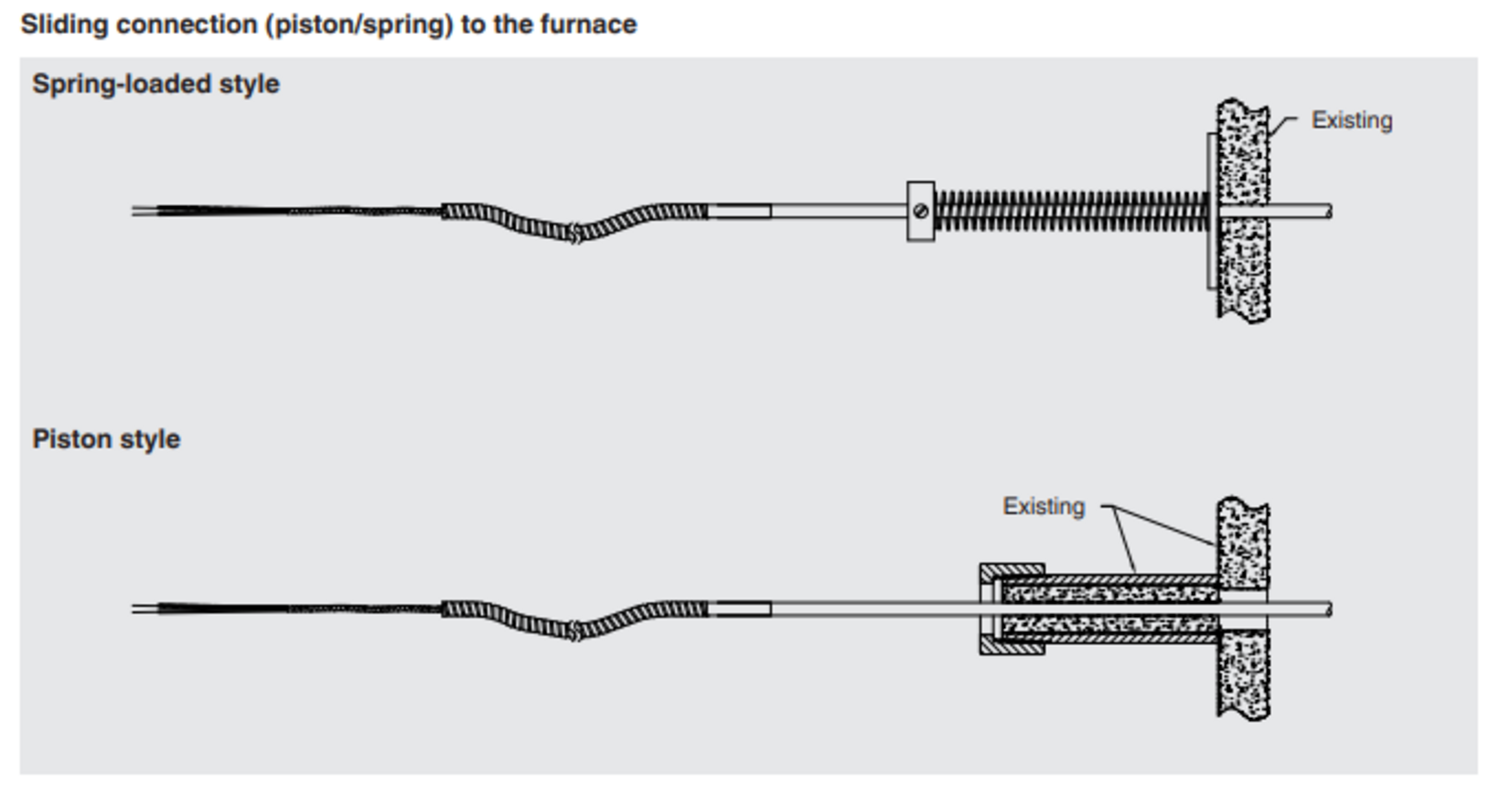 Sliding connection (piston/spring) to the furnace

Spring-loaded style

Existing

Piston style

Existing