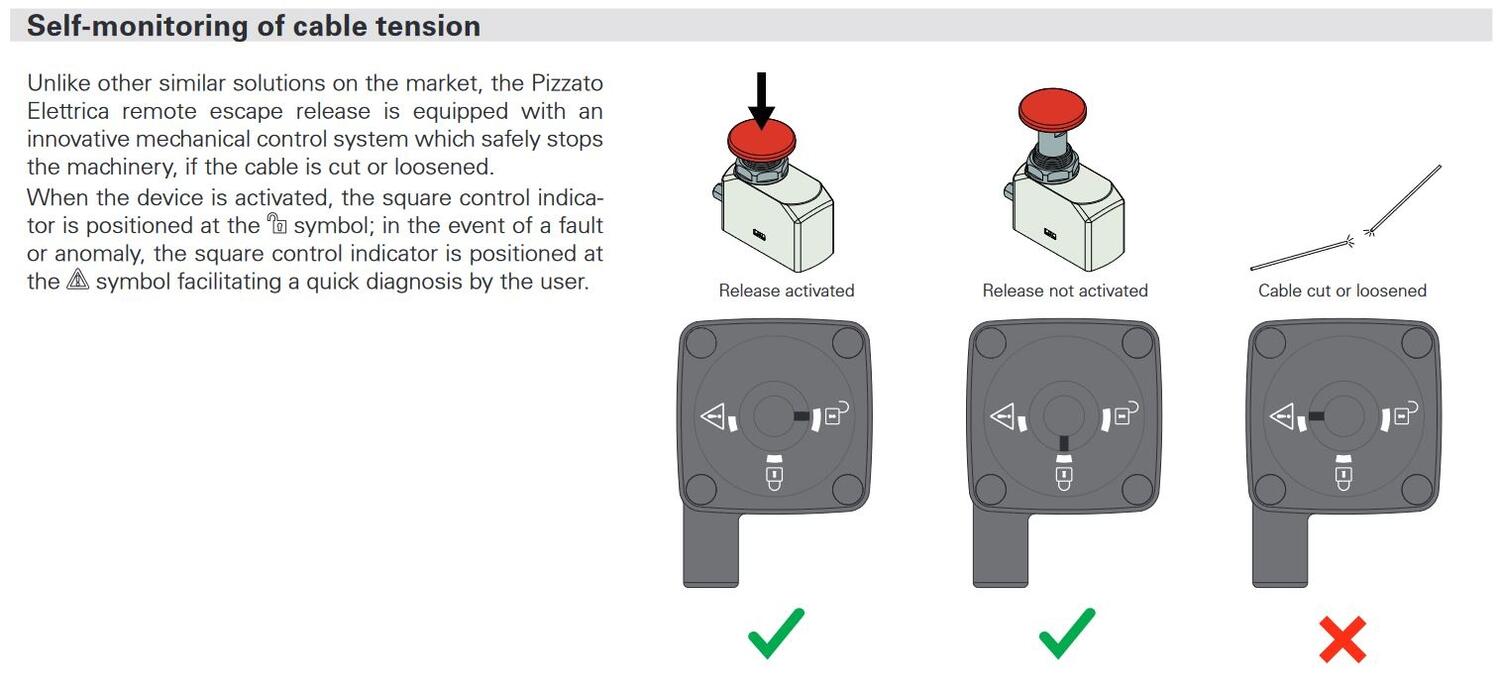 Self-monitoring of cable tension

Unlike other similar solutions on the market, the Pizzato Elettrica remote escape release is equipped with an innovative mechanical control system which safely stops the machinery, if the cable is cut or loosened.
When the device is activated, the square control indicator is positioned at the symbol; in the event of a fault or anomaly, the square control indicator is positioned at the symbol facilitating a quick diagnosis by the user.

Release activated

Release not activated

Cable cut or loosened