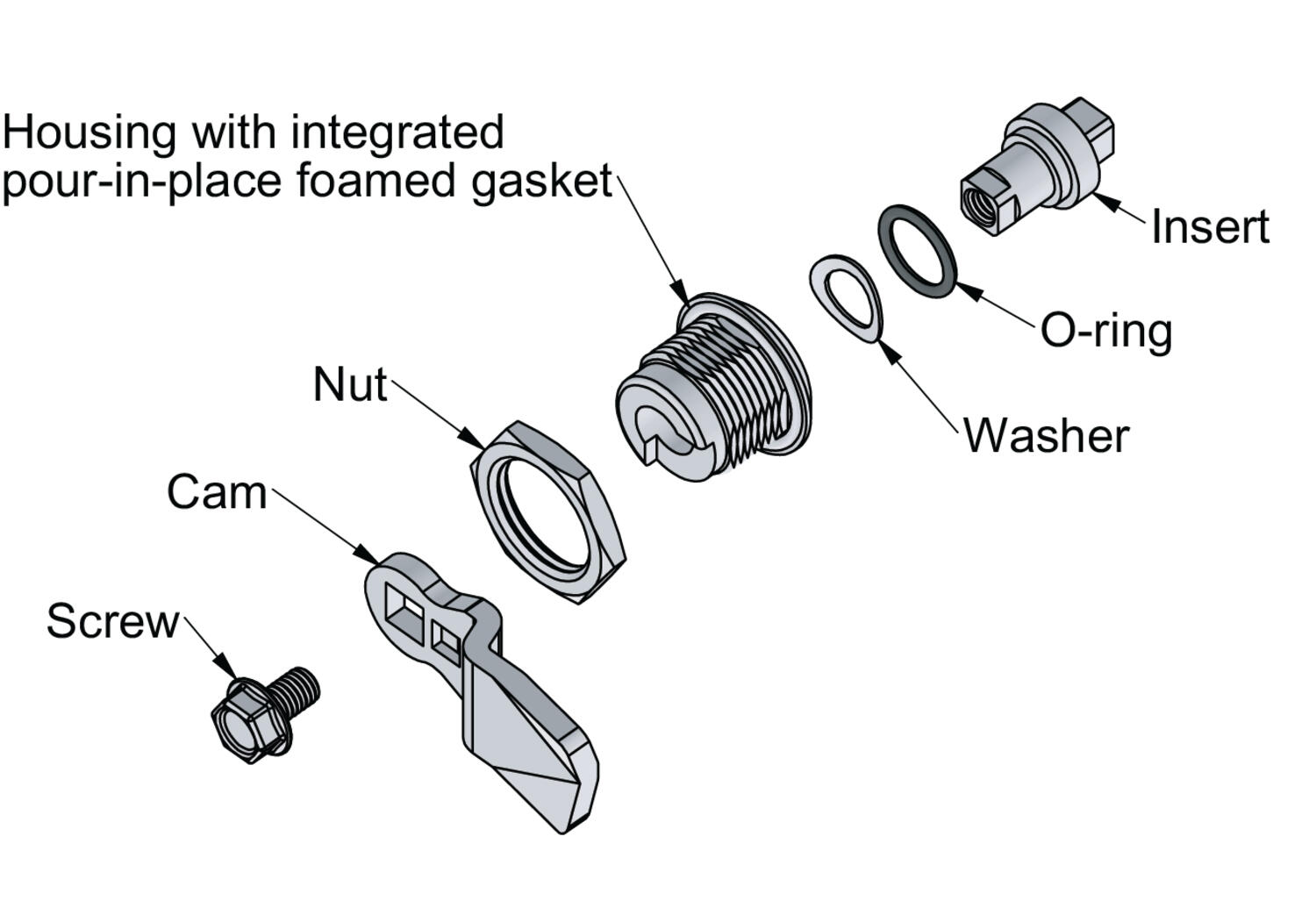 Housing with integrated pour-in-place foamed gasket

Insert

O-ring

Washer

Nut

Cam

Screw