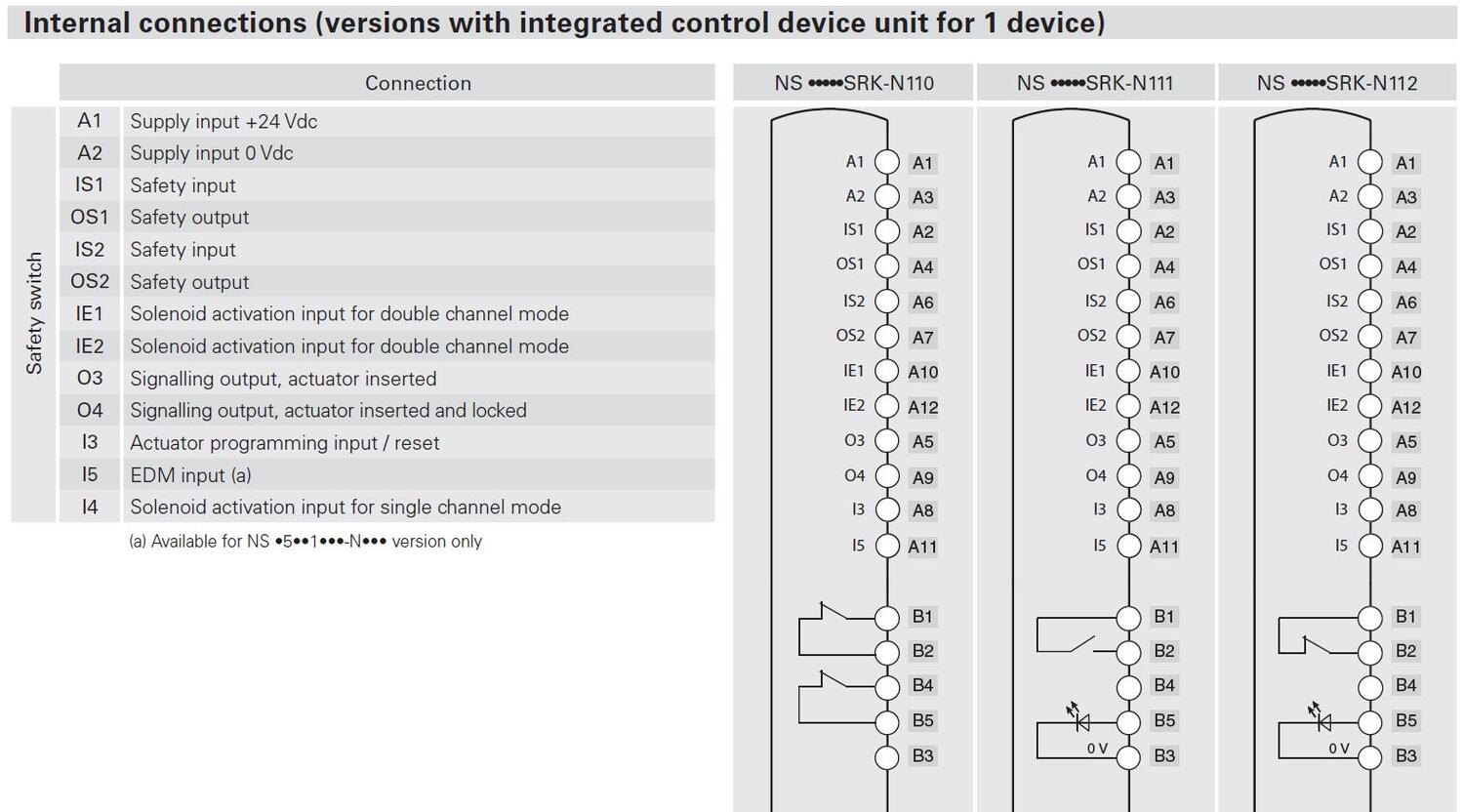 Internal connections (versions with integrated control device unit for 1 device)

| | | Connection |
|---|---|---|
| Safety switch | A1 | Supply input +24 Vdc |
| | A2 | Supply input 0 Vdc |
| | IS1 | Safety input |
| | OS1 | Safety output |
| | IS2 | Safety input |
| | OS2 | Safety output |
| | IE1 | Solenoid activation input for double channel mode |
| | IE2 | Solenoid activation input for double channel mode |
| | O3 | Signalling output, actuator inserted |
| | O4 | Signalling output, actuator inserted and locked |
| | I3 | Actuator programming input / reset |
| | I5 | EDM input (a) |
| | I4 | Solenoid activation input for single channel mode |

(a) Available for NS •5••1•••-N••• version only

NS •••••SRK-N110

A1 A1
A2 A3
IS1 A2
OS1 A4
IS2 A6
OS2 A7
IE1 A10
IE2 A12
O3 A5
O4 A9
I3 A8
I5 A11
B1
B2
B4
B5
B3

NS •••••SRK-N111

A1 A1
A2 A3
IS1 A2
OS1 A4
IS2 A6
OS2 A7
IE1 A10
IE2 A12
O3 A5
O4 A9
I3 A8
I5 A11
B1
B2
B4
B5
0 V
B3

NS •••••SRK-N112

A1 A1
A2 A3
IS1 A2
OS1 A4
IS2 A6
OS2 A7
IE1 A10
IE2 A12
O3 A5
O4 A9
I3 A8
I5 A11
B1
B2
B4
B5
0 V
B3