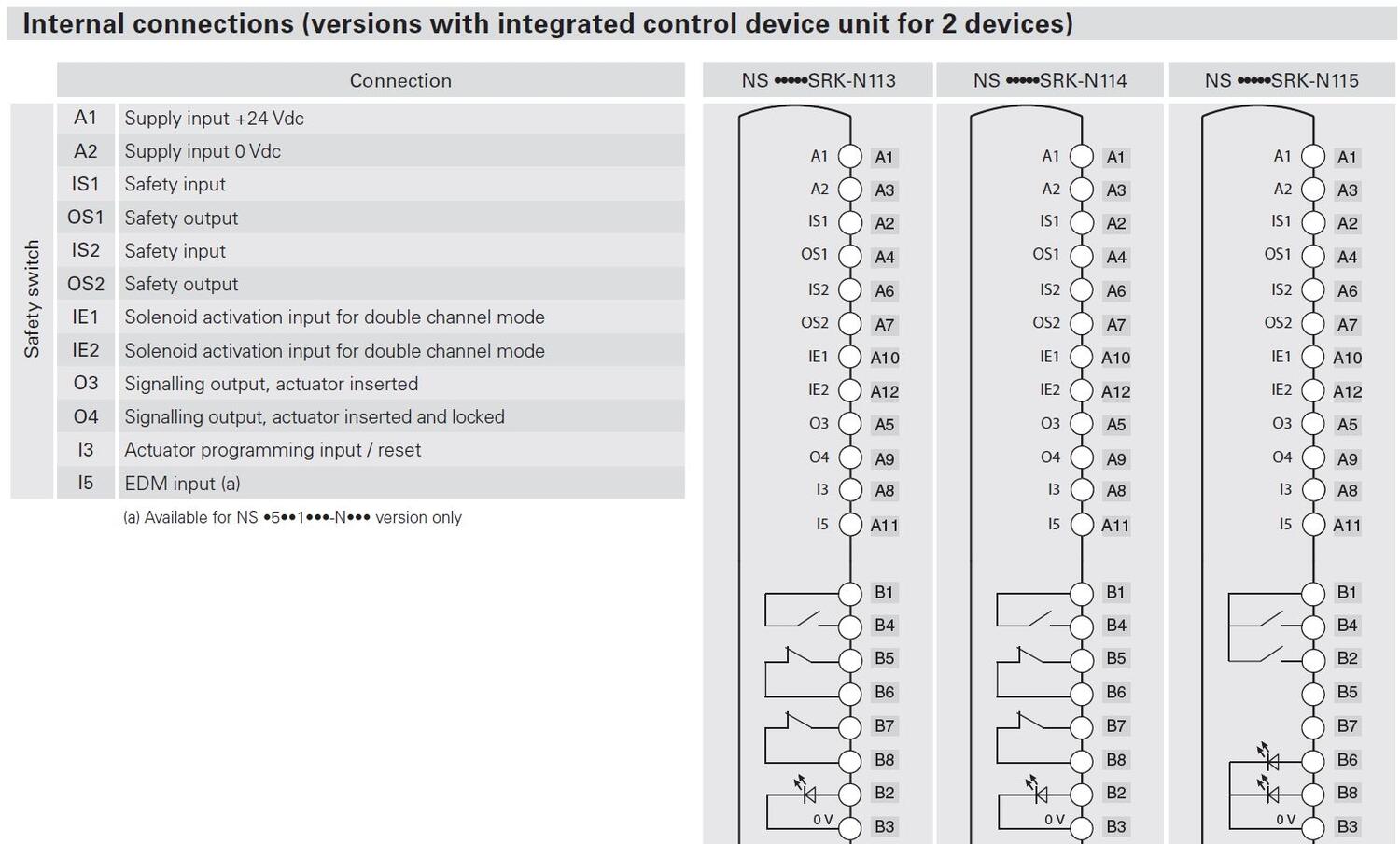 Internal connections (versions with integrated control device unit for 2 devices)

| | | Connection |
|---|---|---|
| Safety switch | A1 | Supply input +24 Vdc |
| | A2 | Supply input 0 Vdc |
| | IS1 | Safety input |
| | OS1 | Safety output |
| | IS2 | Safety input |
| | OS2 | Safety output |
| | IE1 | Solenoid activation input for double channel mode |
| | IE2 | Solenoid activation input for double channel mode |
| | O3 | Signalling output, actuator inserted |
| | O4 | Signalling output, actuator inserted and locked |
| | I3 | Actuator programming input / reset |
| | I5 | EDM input (a) |

(a) Available for NS •5••1•••-N••• version only

NS •••••SRK-N113

A1 A1
A2 A3
IS1 A2
OS1 A4
IS2 A6
OS2 A7
IE1 A10
IE2 A12
O3 A5
O4 A9
I3 A8
I5 A11
B1
B4
B5
B6
B7
B8
B2
0 V B3

NS •••••SRK-N114

A1 A1
A2 A3
IS1 A2
OS1 A4
IS2 A6
OS2 A7
IE1 A10
IE2 A12
O3 A5
O4 A9
I3 A8
I5 A11
B1
B4
B5
B6
B7
B8
B2
0 V B3

NS •••••SRK-N115

A1 A1
A2 A3
IS1 A2
OS1 A4
IS2 A6
OS2 A7
IE1 A10
IE2 A12
O3 A5
O4 A9
I3 A8
I5 A11
B1
B4
B2
B5
B7
B6
B8
0 V B3