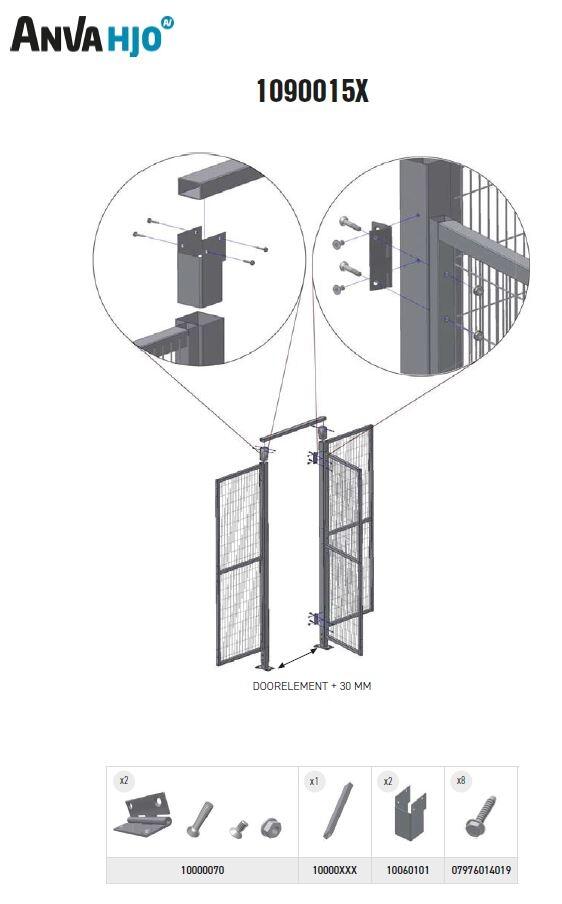 ANVA HJO AV

1090015X

DOORELEMENT + 30 MM

| x2 | x1 | x2 | x8 |
|---|---|---|---|
| 10000070 | 10000XXX | 10060101 | 07976014019 |