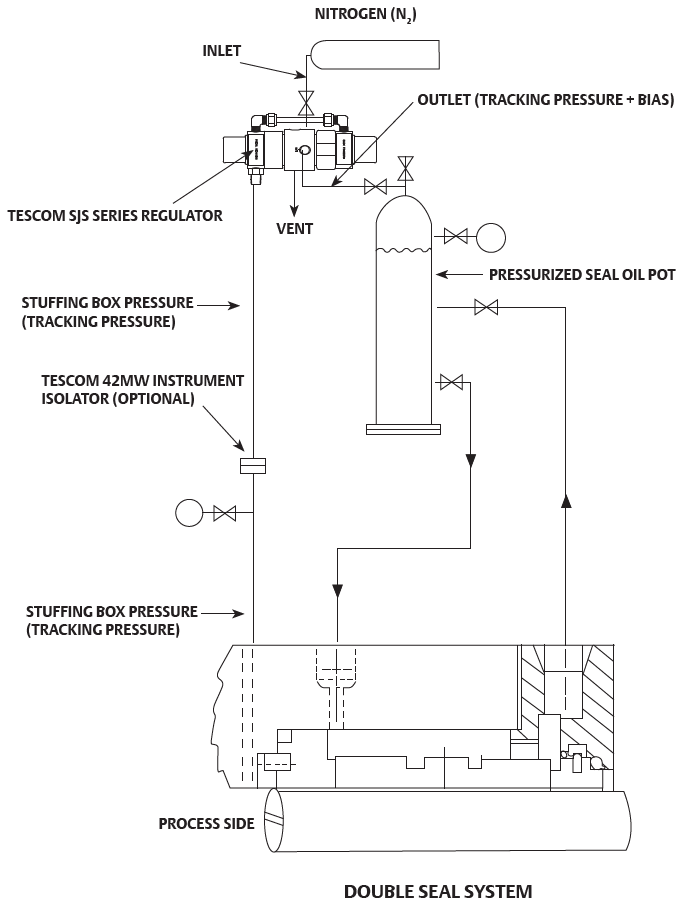 NITROGEN ($N_2$)

INLET

OUTLET (TRACKING PRESSURE + BIAS)

TESCOM SJS SERIES REGULATOR

VENT

PRESSURIZED SEAL OIL POT

STUFFING BOX PRESSURE (TRACKING PRESSURE)

TESCOM 42MW INSTRUMENT ISOLATOR (OPTIONAL)

STUFFING BOX PRESSURE (TRACKING PRESSURE)

PROCESS SIDE

DOUBLE SEAL SYSTEM