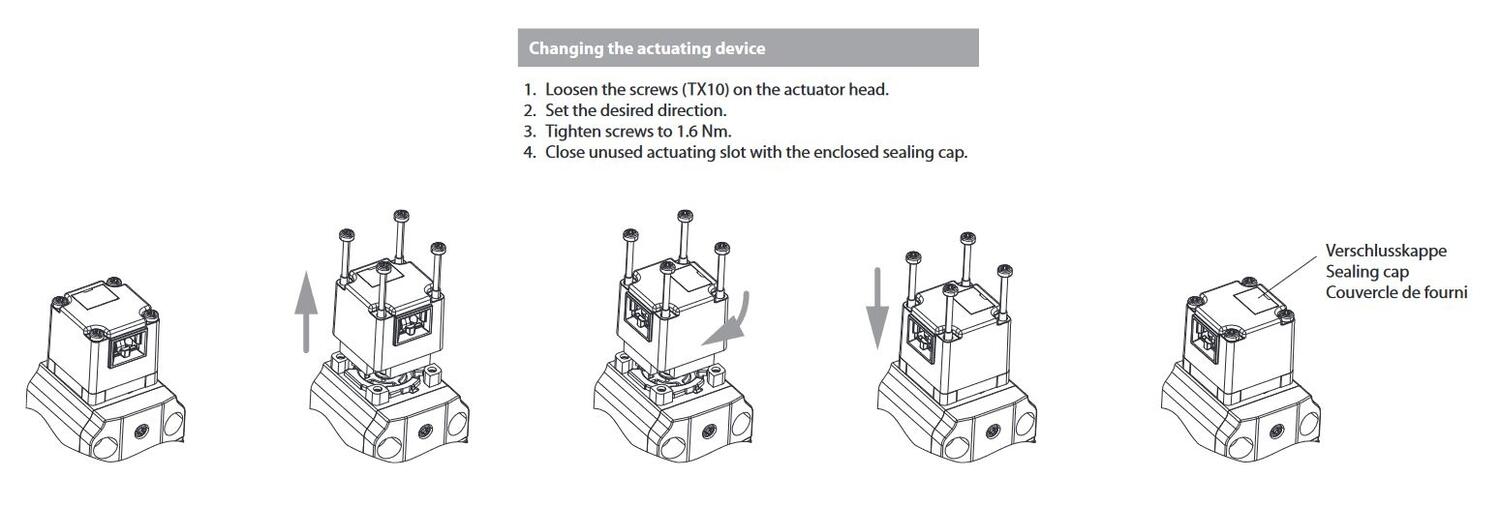 Changing the actuating device

1. Loosen the screws (TX10) on the actuator head.
2. Set the desired direction.
3. Tighten screws to 1.6 Nm.
4. Close unused actuating slot with the enclosed sealing cap.

Verschlusskappe
Sealing cap
Couvercle de fourni