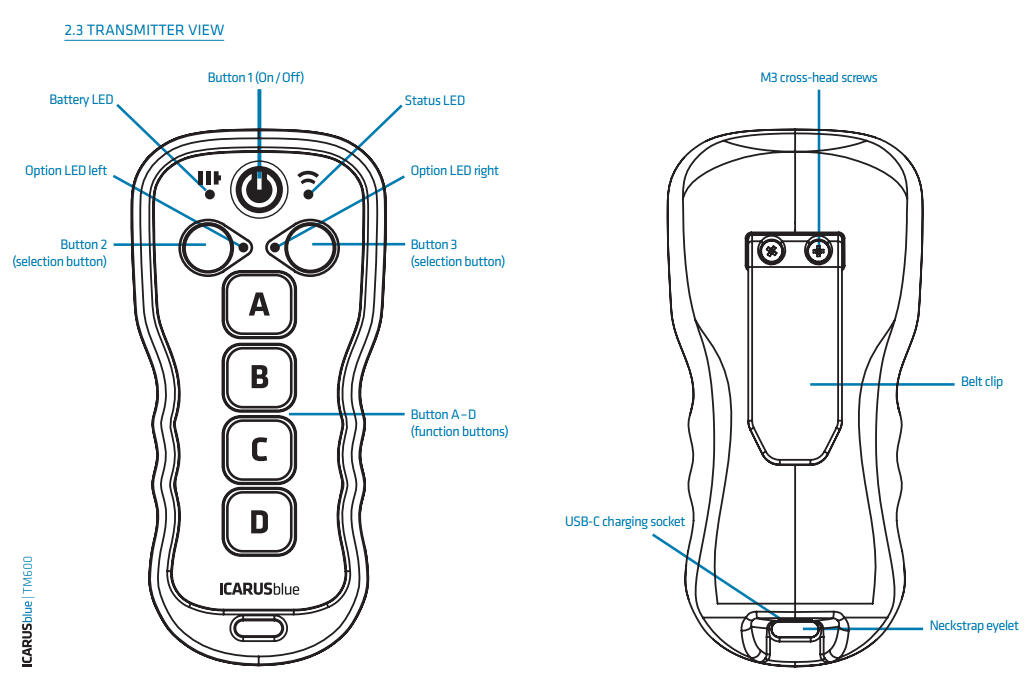 2.3 TRANSMITTER VIEW

Button 1 (On / Off)

Battery LED

Status LED

Option LED left

Option LED right

Button 2
(selection button)

Button 3
(selection button)

A

B

C

D

Button A – D
(function buttons)

ICARUSblue

M3 cross-head screws

Belt clip

USB-C charging socket

Neckstrap eyelet

ICARUSblue | TM600