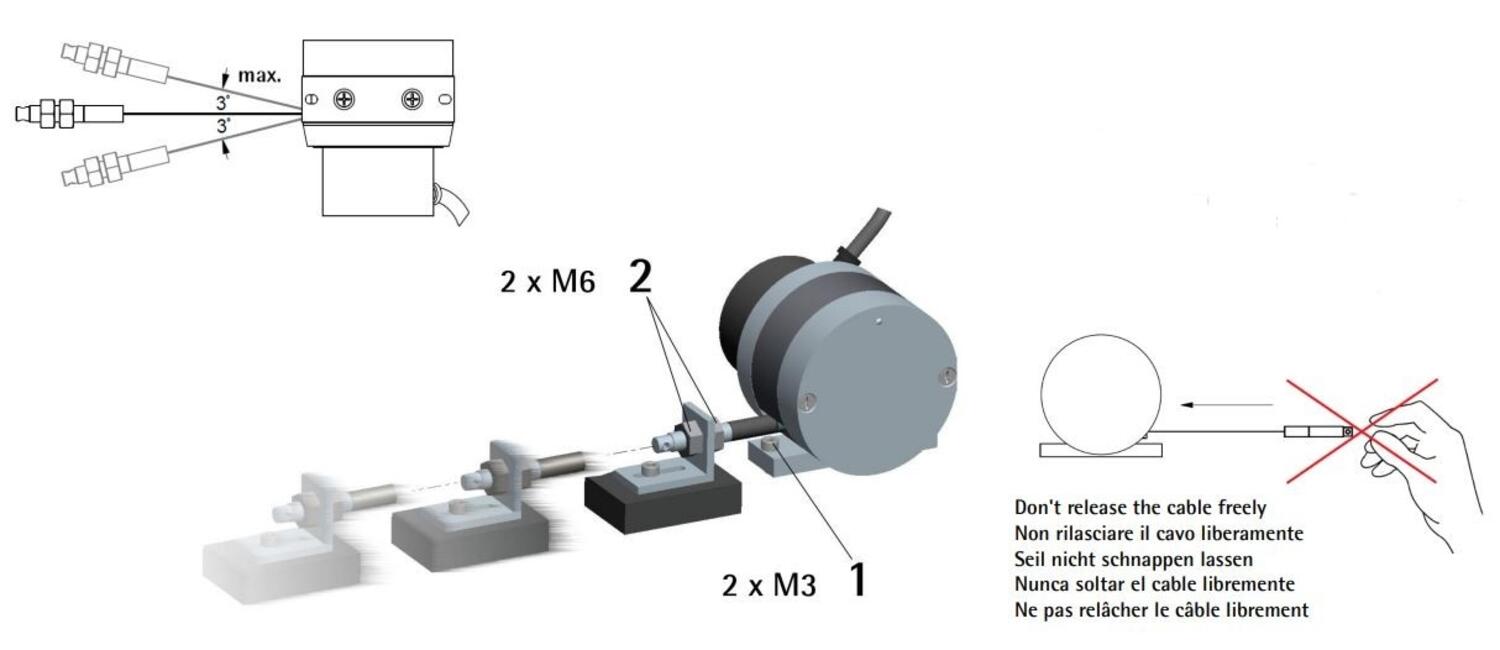 max.
3°
3°

2 x M6 2

2 x M3 1

Don't release the cable freely
Non rilasciare il cavo liberamente
Seil nicht schnappen lassen
Nunca soltar el cable libremente
Ne pas relâcher le câble librement