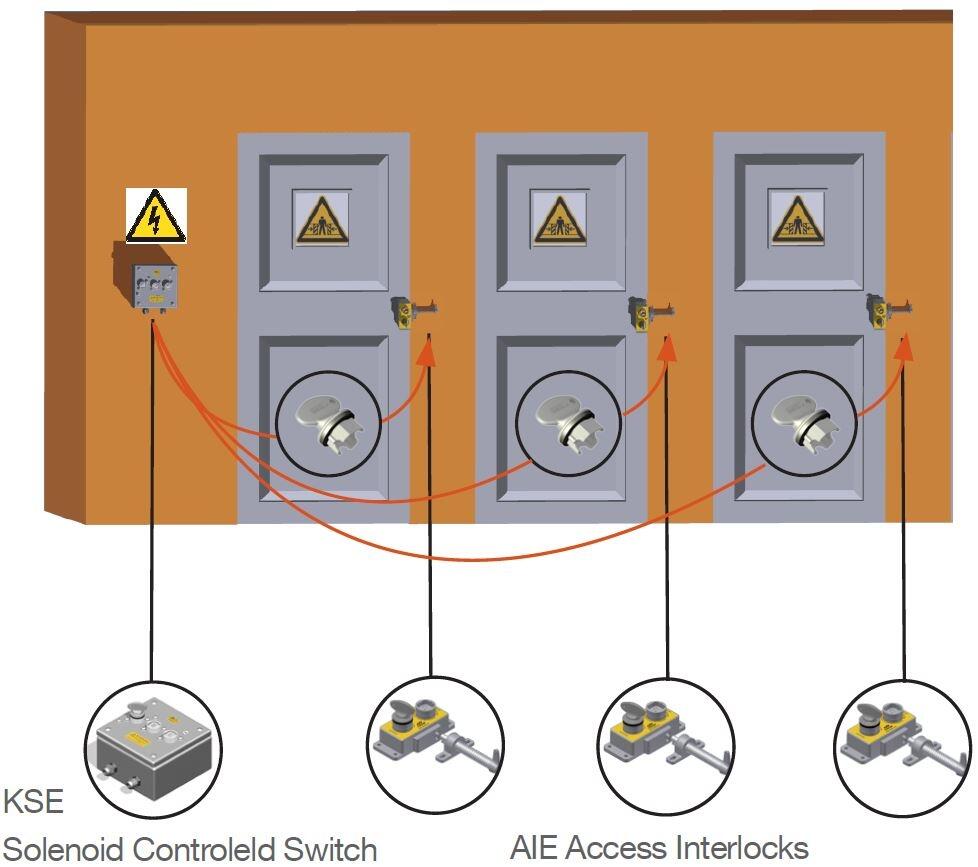 KSE
Solenoid Controleld Switch

AIE Access Interlocks