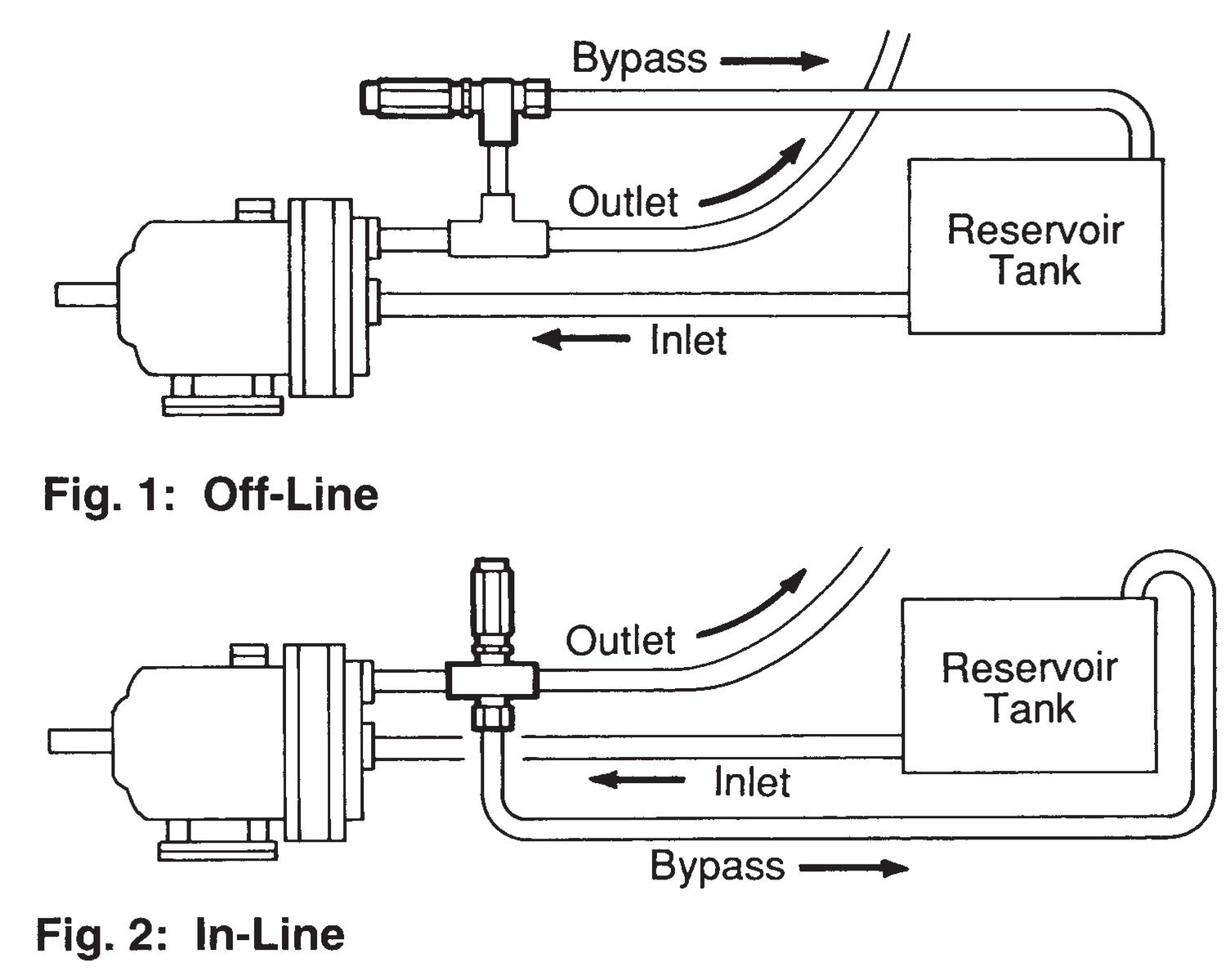 Bypass

Outlet

Reservoir Tank

Inlet

Fig. 1: Off-Line

Outlet

Reservoir Tank

Inlet

Bypass

Fig. 2: In-Line